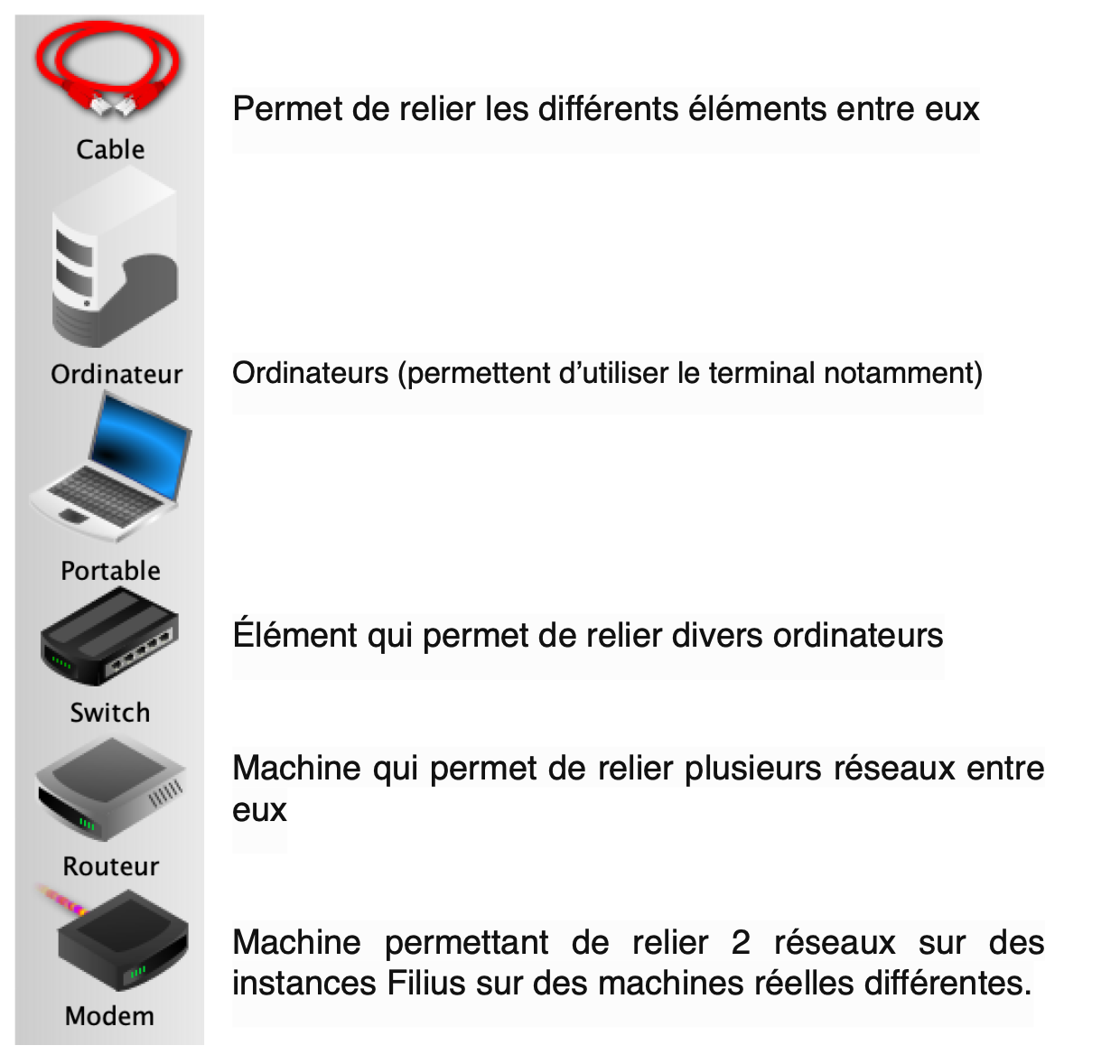 Cable

Permet de relier les différents éléments entre eux

Ordinateur

Ordinateurs (permettent d'utiliser le terminal notamment)

Portable

Switch

Élément qui permet de relier divers ordinateurs

Routeur

Machine qui permet de relier plusieurs réseaux entre eux

Modem

Machine permettant de relier 2 réseaux sur des instances Filius sur des machines réelles différentes.